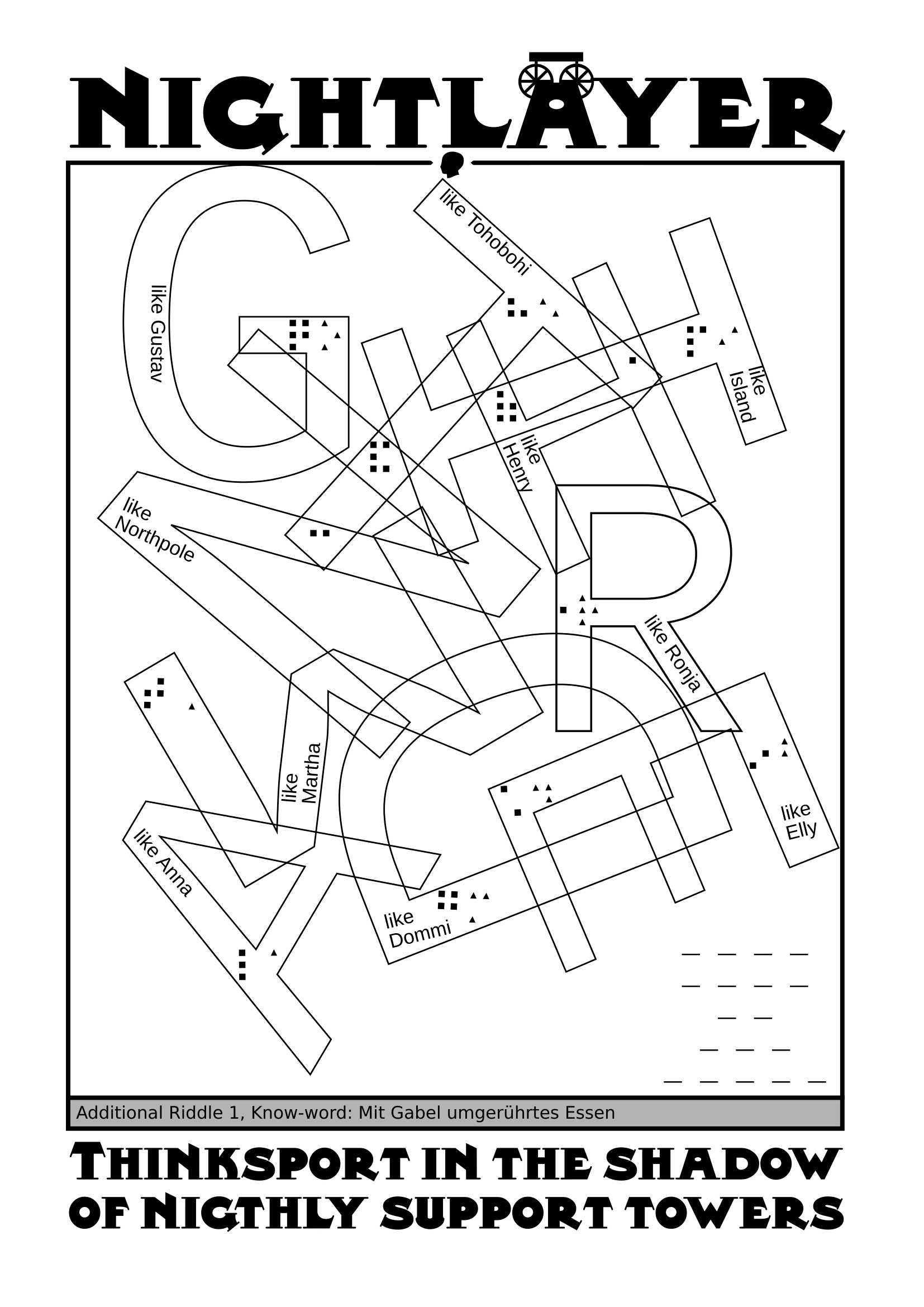 NIGHTLAYER

like Tohobohi

like Gustav

like Island

like Henry

like Northpole

like Ronja

like Martha

like Elly

like Anna

like Dommi

_ _ _ _
_ _ _ _
_ _
_ _ _
_ _ _ _ _

Additional Riddle 1, Know-word: Mit Gabel umgerührtes Essen

THINKSPORT IN THE SHADOW OF NIGTHLY SUPPORT TOWERS